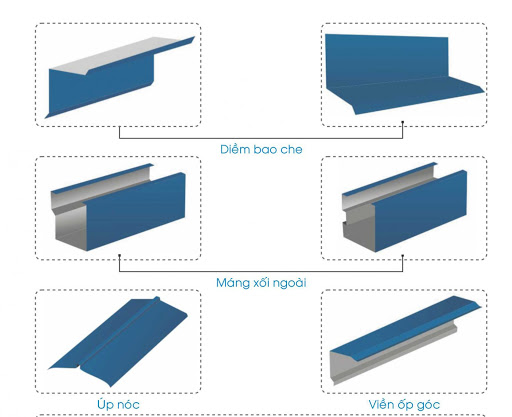 Diềm bao che

Máng xối ngoài

Úp nóc

Viền ốp góc